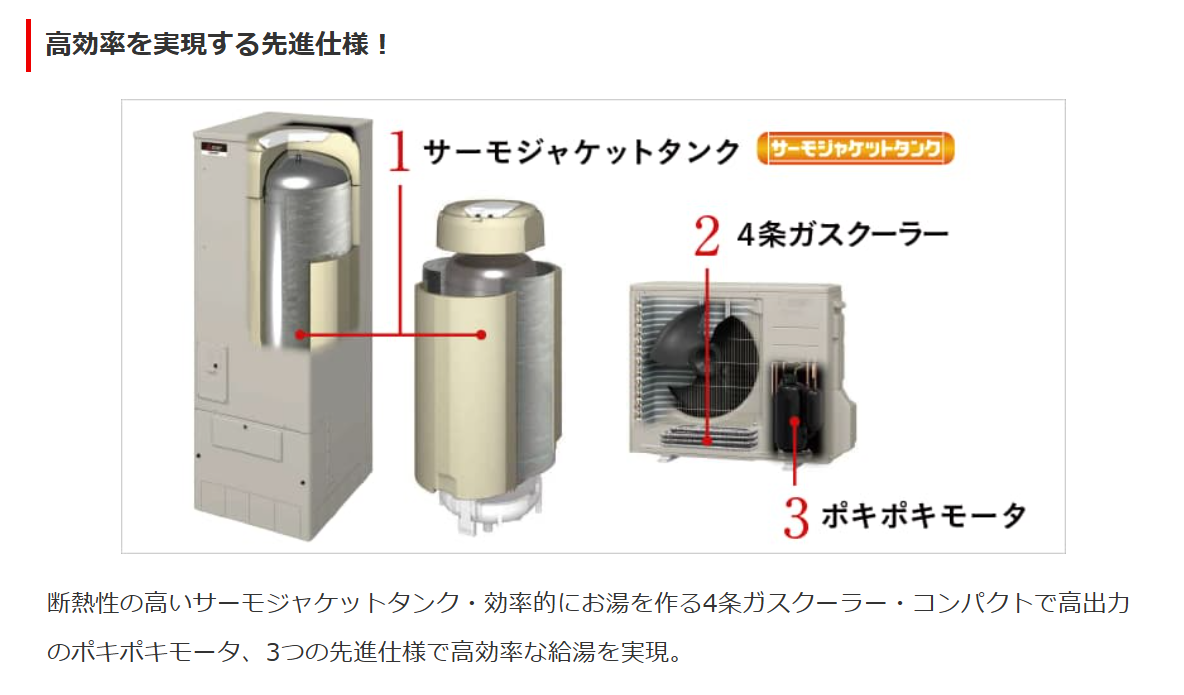 高効率を実現する先進仕様！

1 サーモジャケットタンク サーモジャケットタンク

2 4条ガスクーラー

3 ポキポキモータ

断熱性の高いサーモジャケットタンク・効率的にお湯を作る4条ガスクーラー・コンパクトで高出力のポキポキモータ、3つの先進仕様で高効率な給湯を実現。